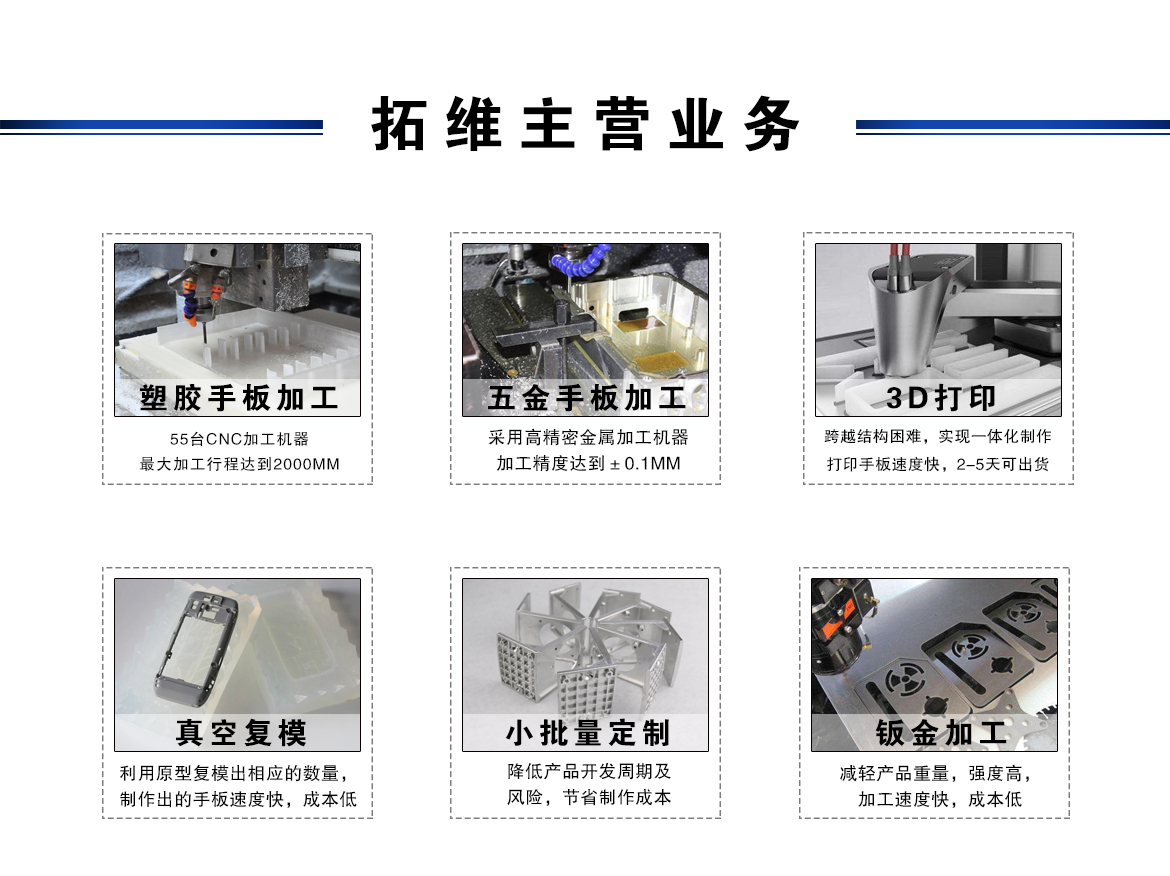 拓维主营业务

塑胶手板加工

55台CNC加工机器
最大加工行程达到2000MM

五金手板加工

采用高精密金属加工机器
加工精度达到±0.1MM

3D打印

跨越结构困难，实现一体化制作
打印手板速度快，2-5天可出货

真空复模

利用原型复模出相应的数量，
制作出的手板速度快，成本低

小批量定制

降低产品开发周期及
风险，节省制作成本

钣金加工

减轻产品重量，强度高，
加工速度快，成本低